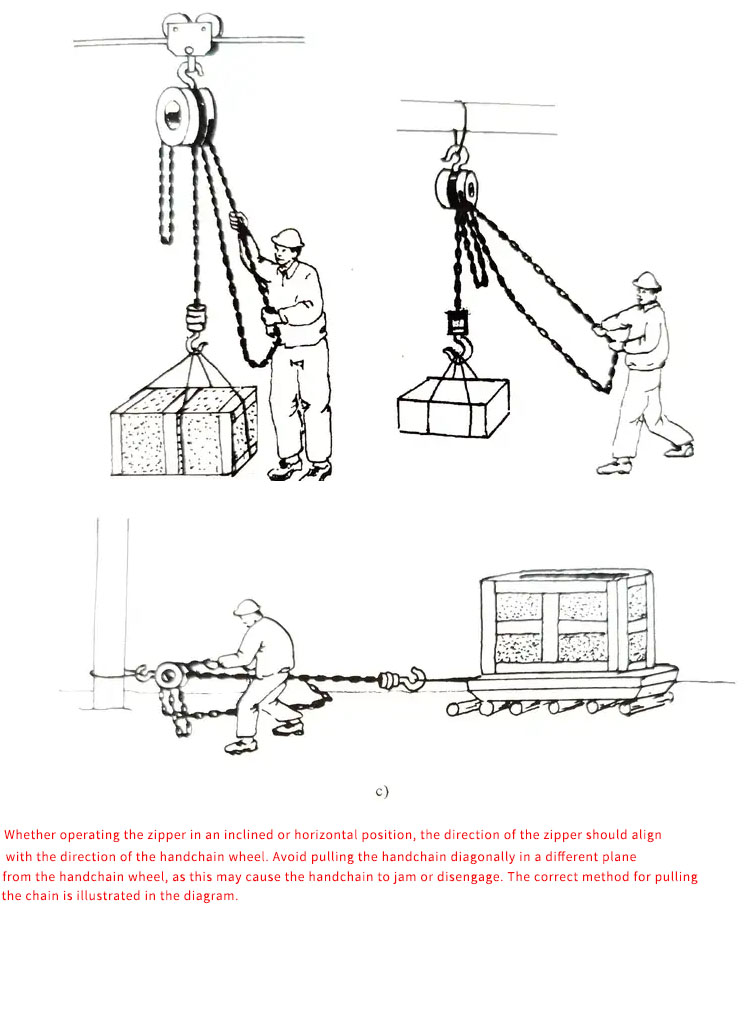 c)

Whether operating the zipper in an inclined or horizontal position, the direction of the zipper should align with the direction of the handchain wheel. Avoid pulling the handchain diagonally in a different plane from the handchain wheel, as this may cause the handchain to jam or disengage. The correct method for pulling the chain is illustrated in the diagram.